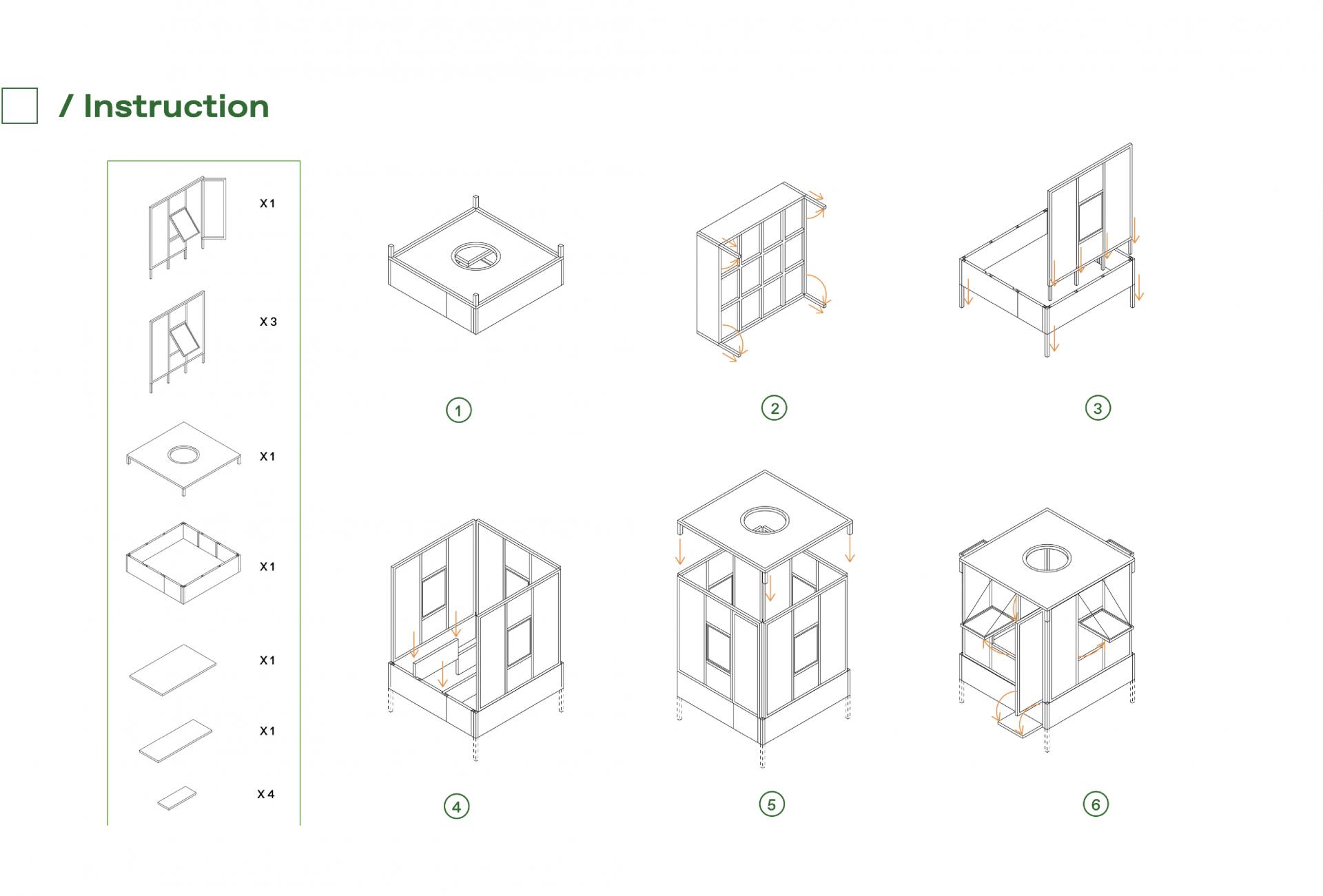 / Instruction

X 1

X 3

X 1

X 1

X 1

X 1

X 4

1

2

3

4

5

6